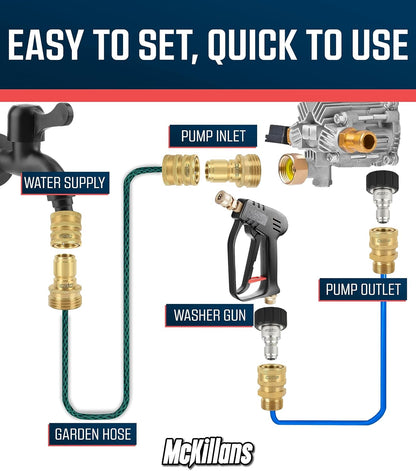 EASY TO SET, QUICK TO USE

PUMP INLET

WATER SUPPLY

PUMP OUTLET

WASHER GUN

GARDEN HOSE

McKillans