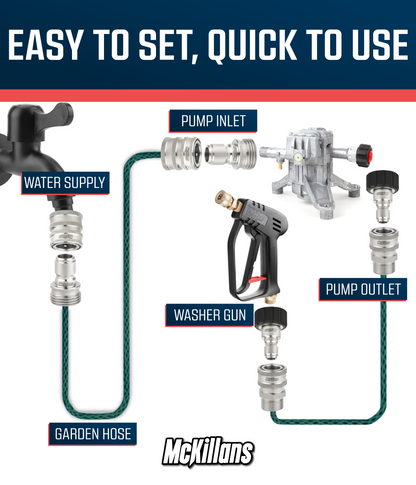 EASY TO SET, QUICK TO USE

PUMP INLET

WATER SUPPLY

PUMP OUTLET

WASHER GUN

GARDEN HOSE

McKillans